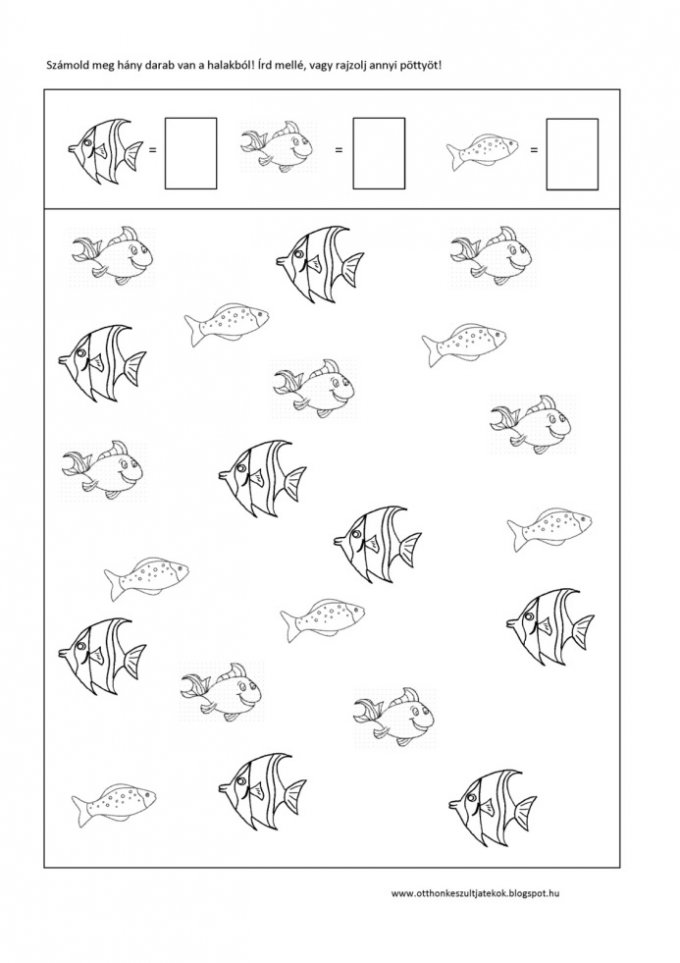 Számold meg hány darab van a halakból! Írd mellé, vagy rajzolj annyi pöttyöt!

=

=

=

www.otthonkeszultjatekok.blogspot.hu